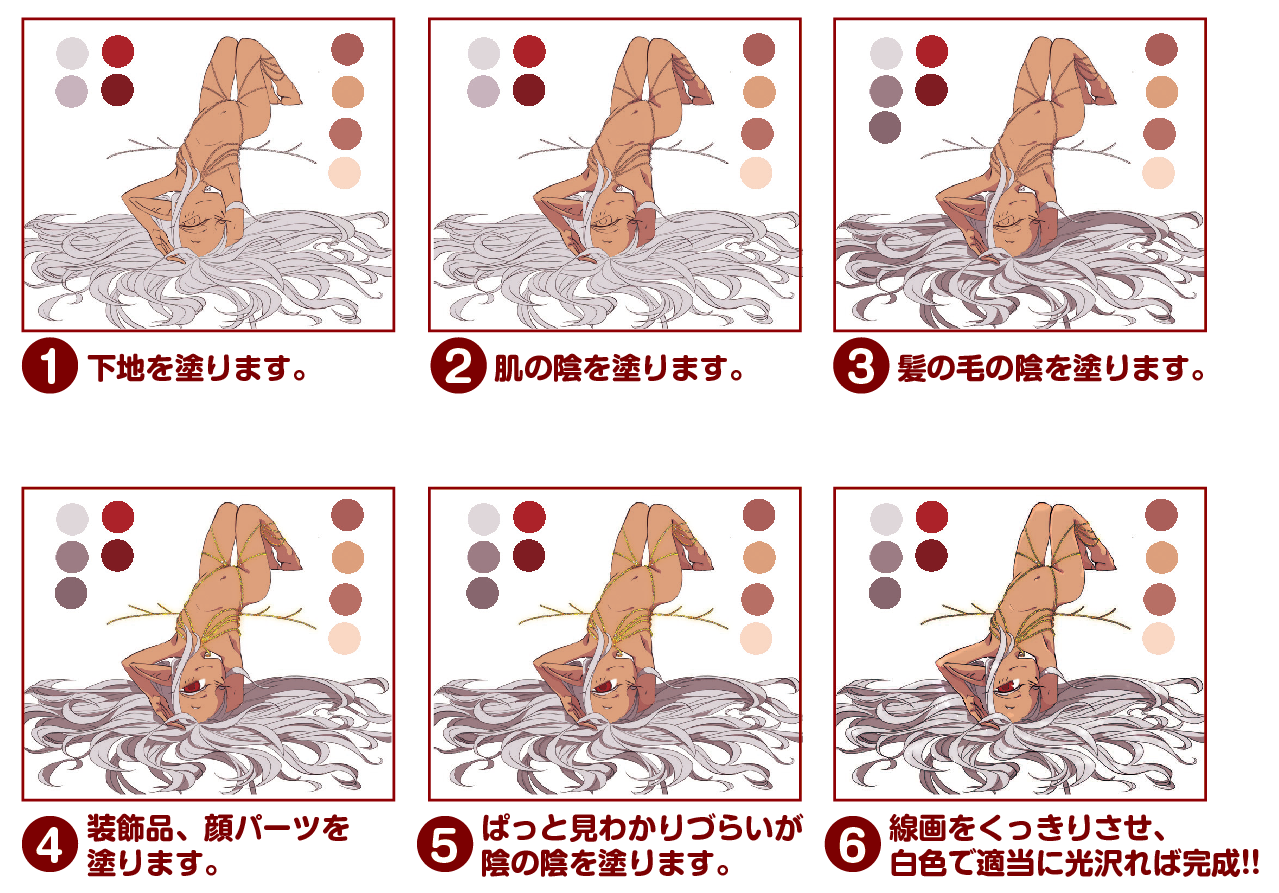 1 下地を塗ります。

2 肌の陰を塗ります。

3 髪の毛の陰を塗ります。

4 装飾品、顔パーツを塗ります。

5 ぱっと見わかりづらいが陰の陰を塗ります。

6 線画をくっきりさせ、白色で適当に光沢れば完成!!